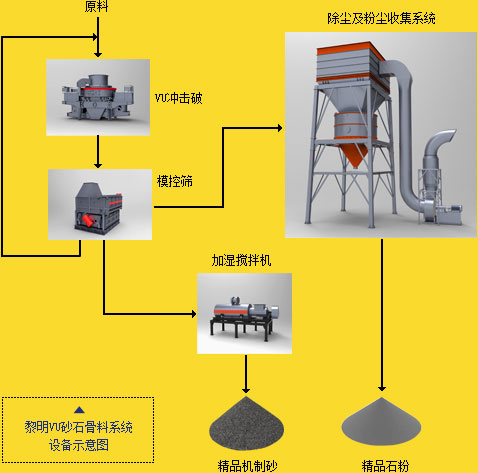 原料

VU冲击破

模控筛

除尘及粉尘收集系统

加湿搅拌机

黎明VU砂石骨料系统
设备示意图

精品机制砂

精品石粉